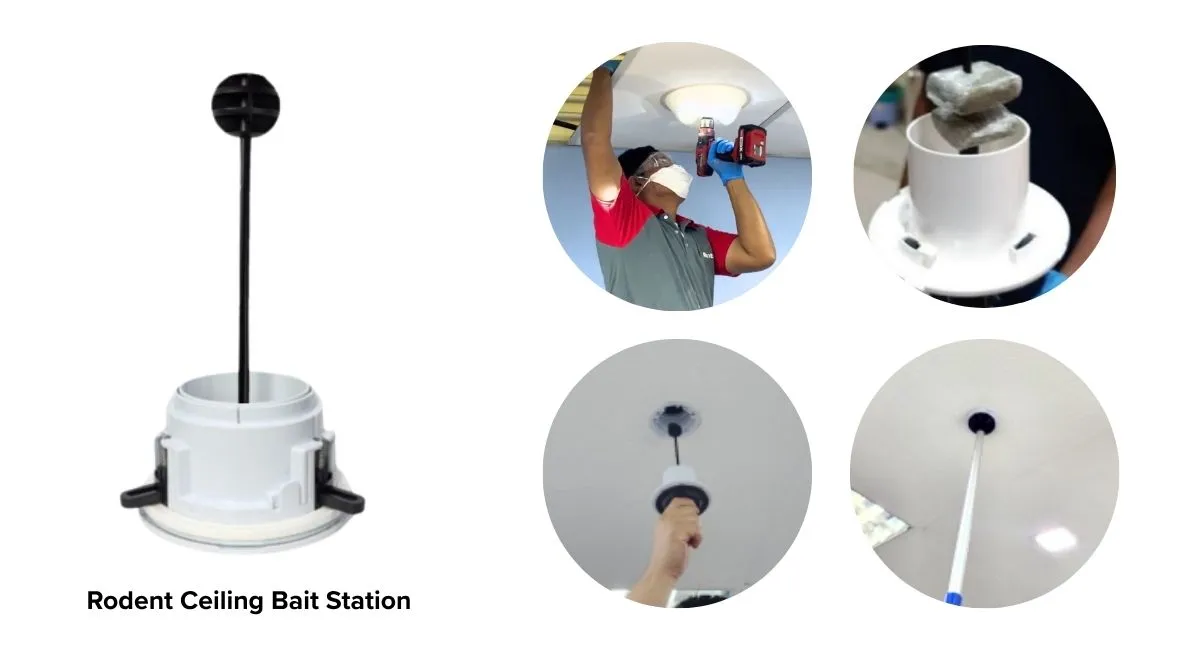 Rodent Ceiling Bait Station