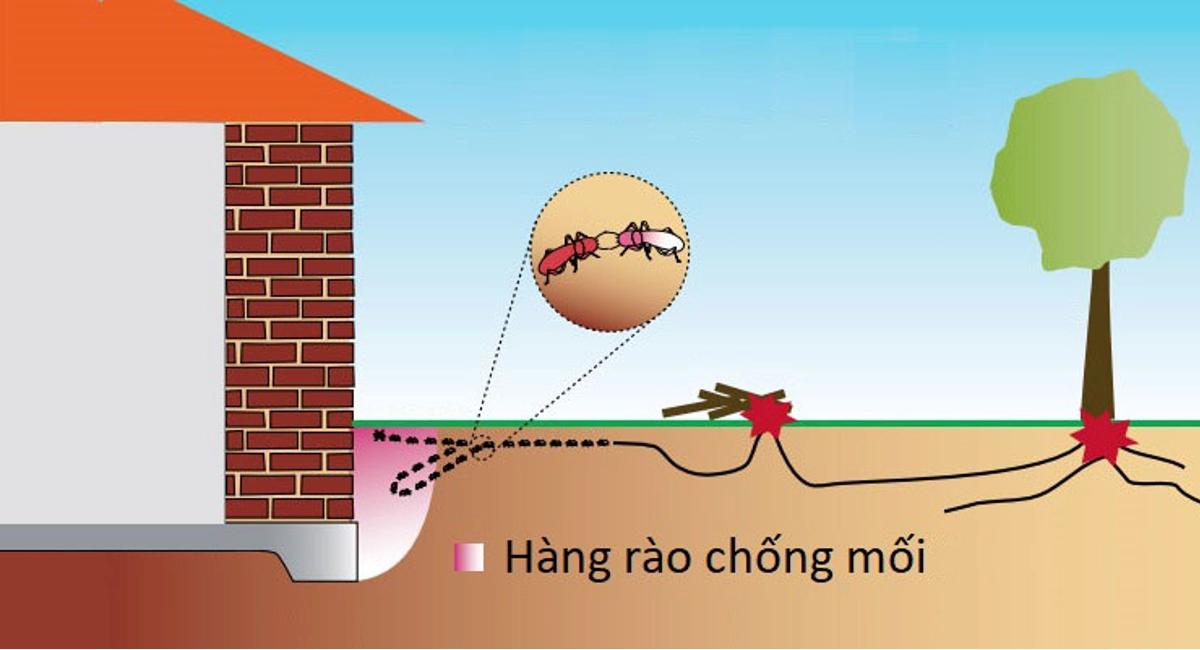 Hàng rào chống mối