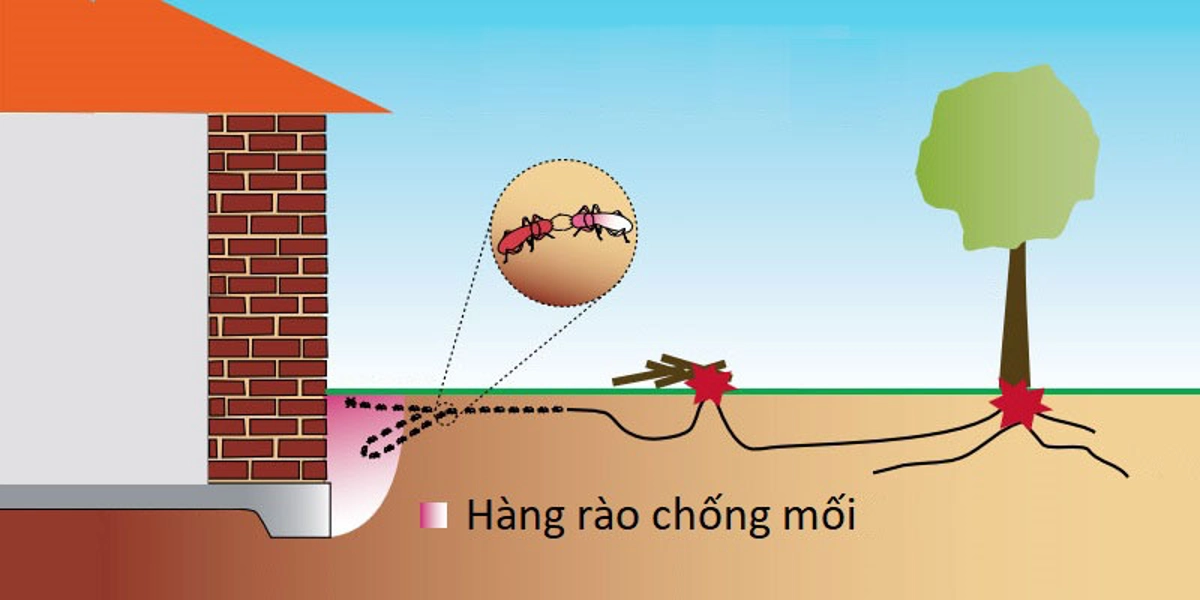 Hàng rào chống mối